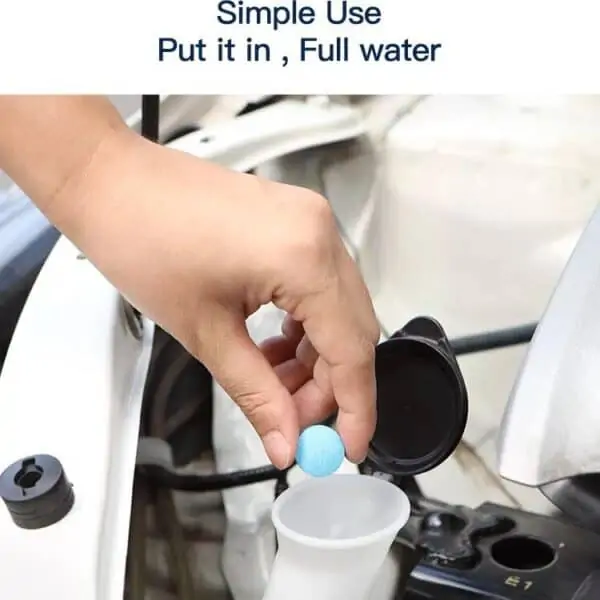 Simple Use
Put it in , Full water

E1