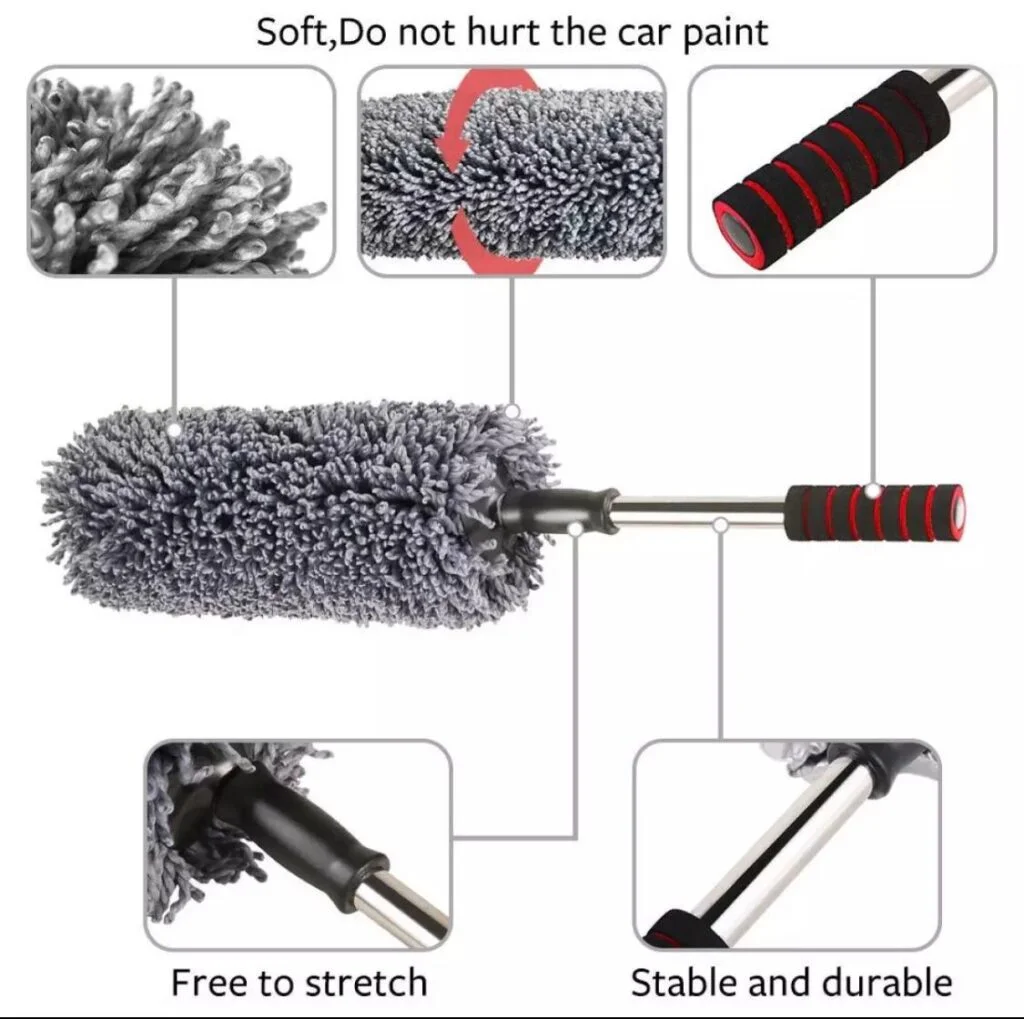 Soft,Do not hurt the car paint

Free to stretch

Stable and durable