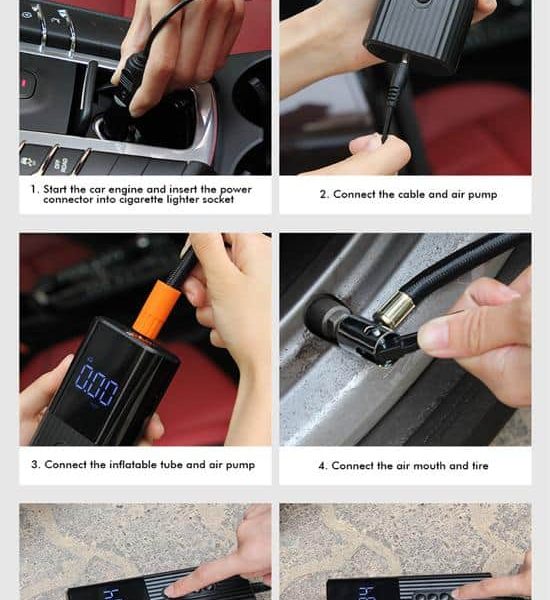 1. Start the car engine and insert the power connector into cigarette lighter socket

2. Connect the cable and air pump

0.00

3. Connect the inflatable tube and air pump

4. Connect the air mouth and tire