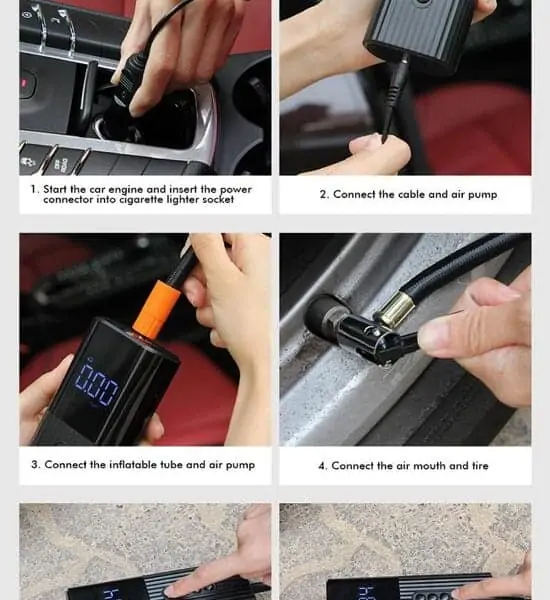 1. Start the car engine and insert the power connector into cigarette lighter socket

2. Connect the cable and air pump

0.00

3. Connect the inflatable tube and air pump

4. Connect the air mouth and tire