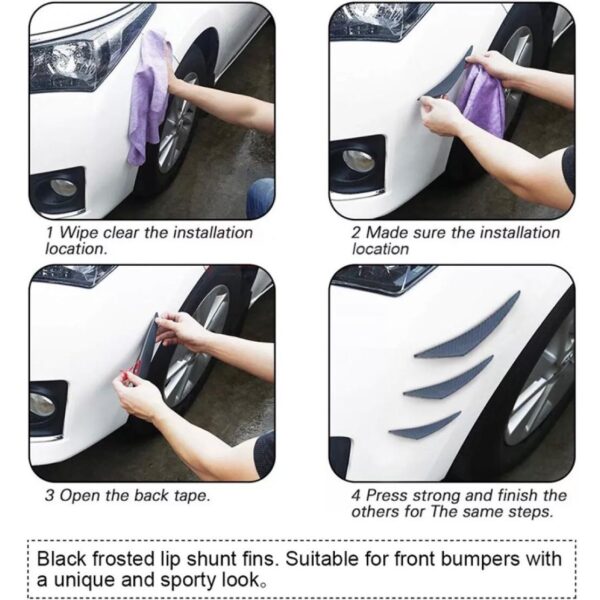 1 Wipe clear the installation location.

2 Made sure the installation location

3 Open the back tape.

4 Press strong and finish the others for The same steps.

Black frosted lip shunt fins. Suitable for front bumpers with a unique and sporty look。