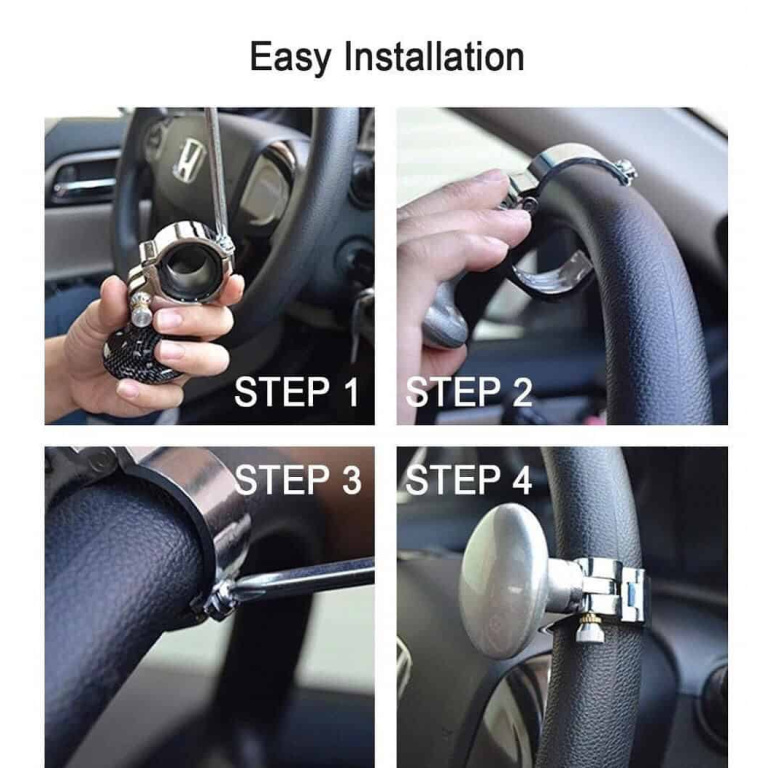 Easy Installation

STEP 1

STEP 2

STEP 3

STEP 4