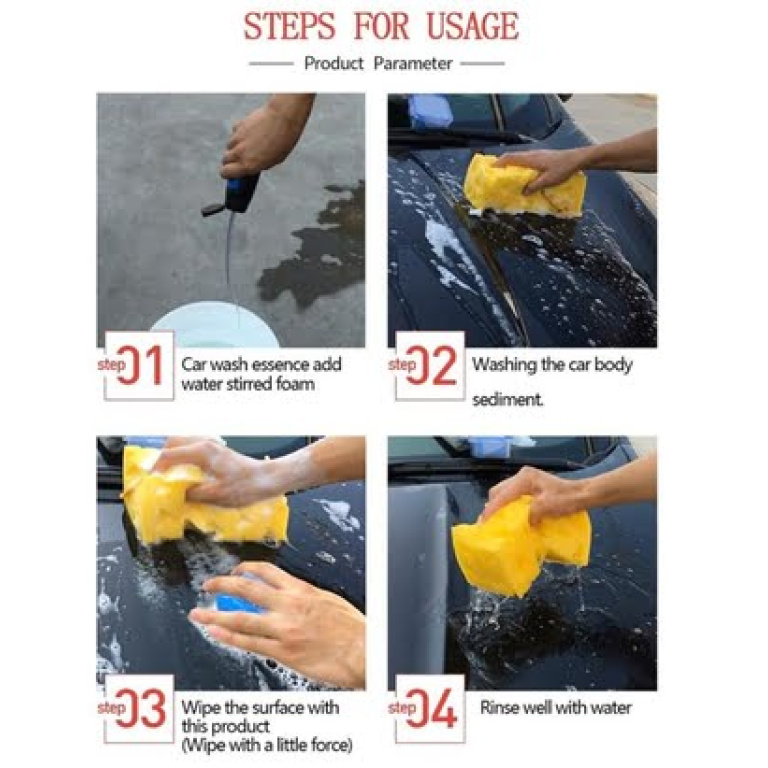 STEPS FOR USAGE

Product Parameter

step 01 Car wash essence add water stirred foam

step 02 Washing the car body sediment.

step 03 Wipe the surface with this product (Wipe with a little force)

step 04 Rinse well with water