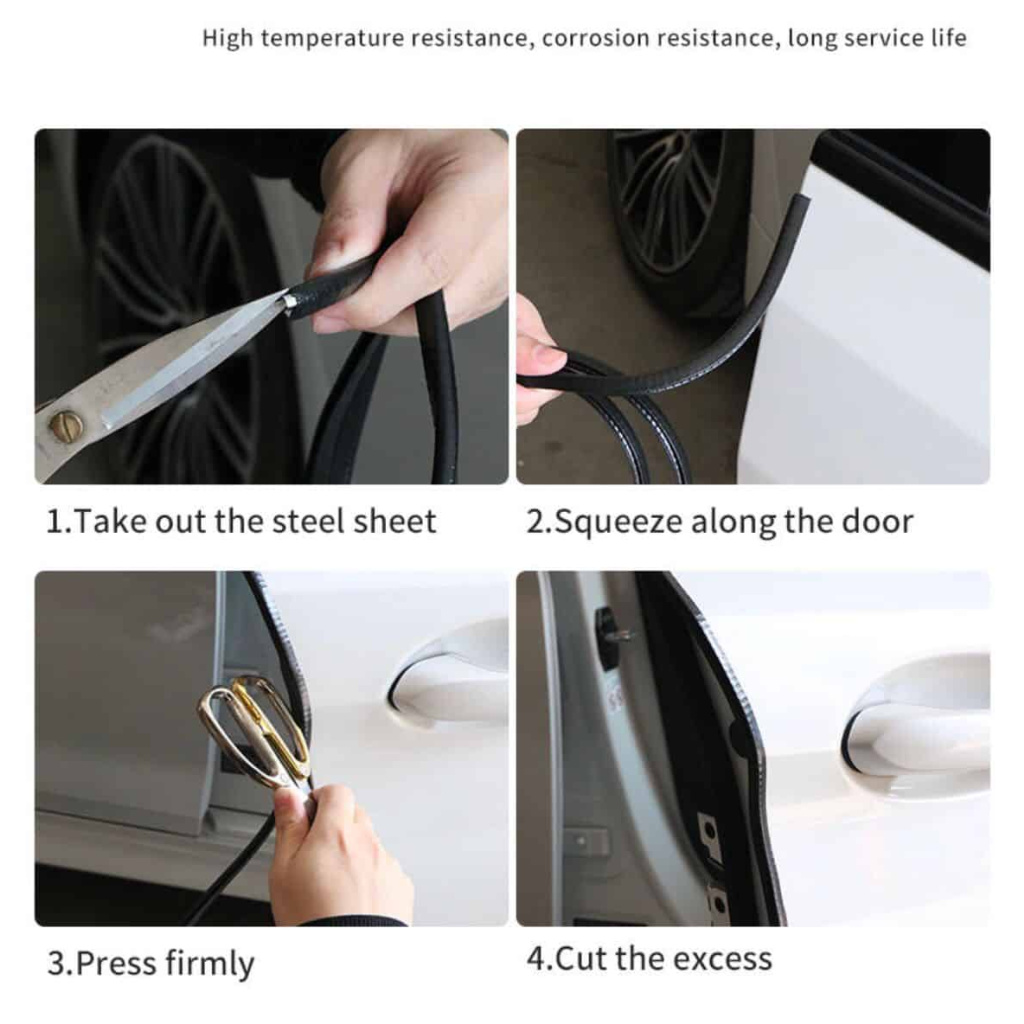 High temperature resistance, corrosion resistance, long service life

1.Take out the steel sheet

2.Squeeze along the door

3.Press firmly

4.Cut the excess