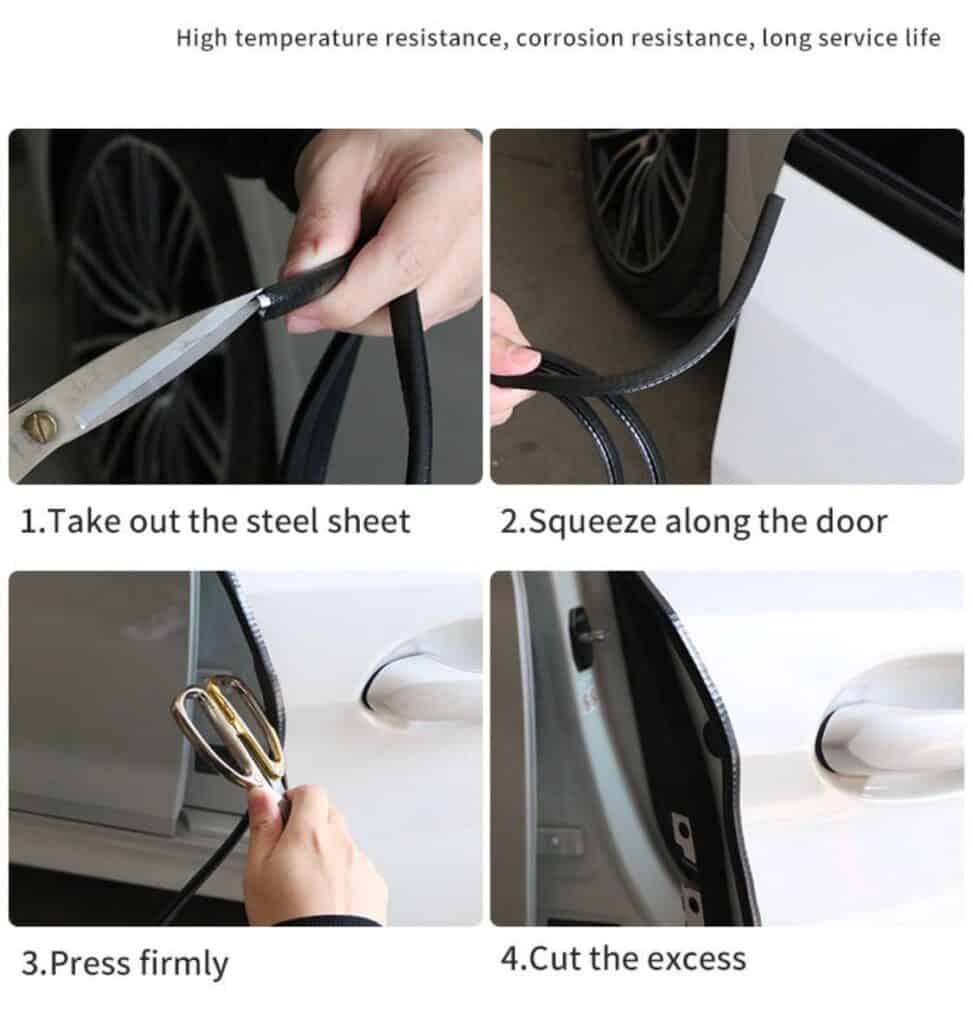 High temperature resistance, corrosion resistance, long service life

1.Take out the steel sheet

2.Squeeze along the door

3.Press firmly

4.Cut the excess