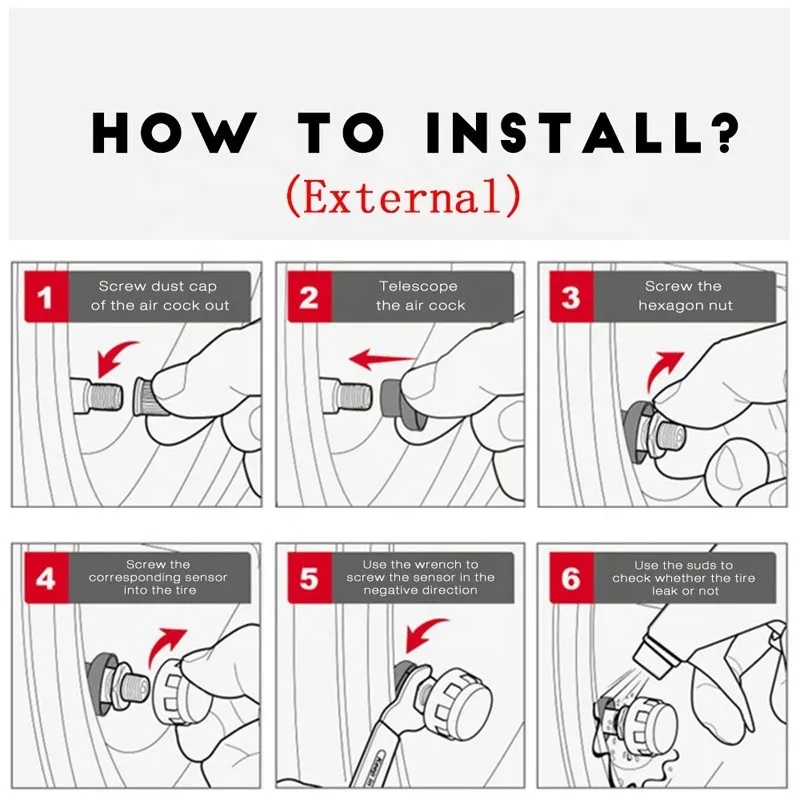 HOW TO INSTALL?
(External)

1 Screw dust cap of the air cock out

2 Telescope the air cock

3 Screw the hexagon nut

4 Screw the corresponding sensor into the tire

5 Use the wrench to screw the sensor in the negative direction

6 Use the suds to check whether the tire leak or not