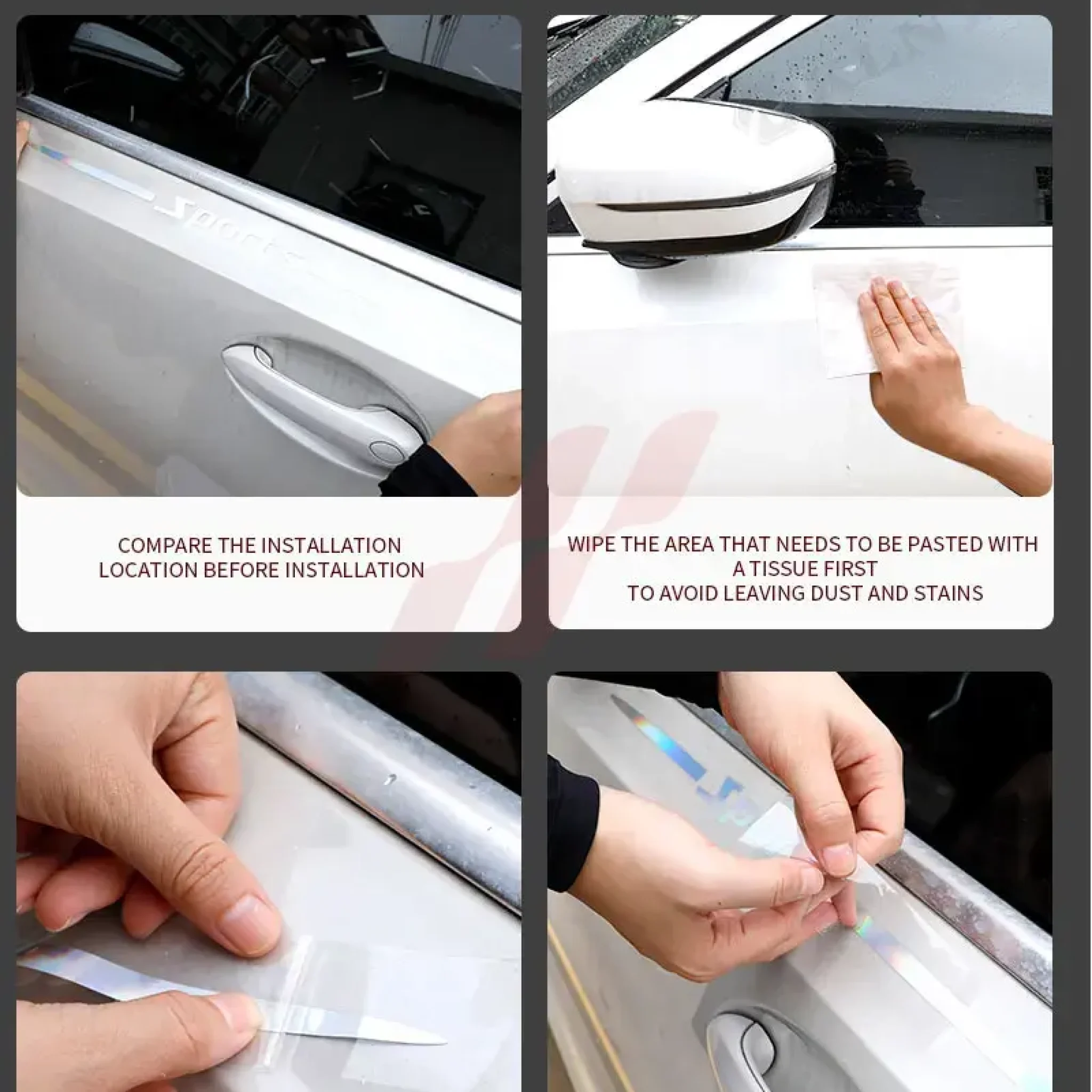 Sports

COMPARE THE INSTALLATION LOCATION BEFORE INSTALLATION

WIPE THE AREA THAT NEEDS TO BE PASTED WITH A TISSUE FIRST
TO AVOID LEAVING DUST AND STAINS