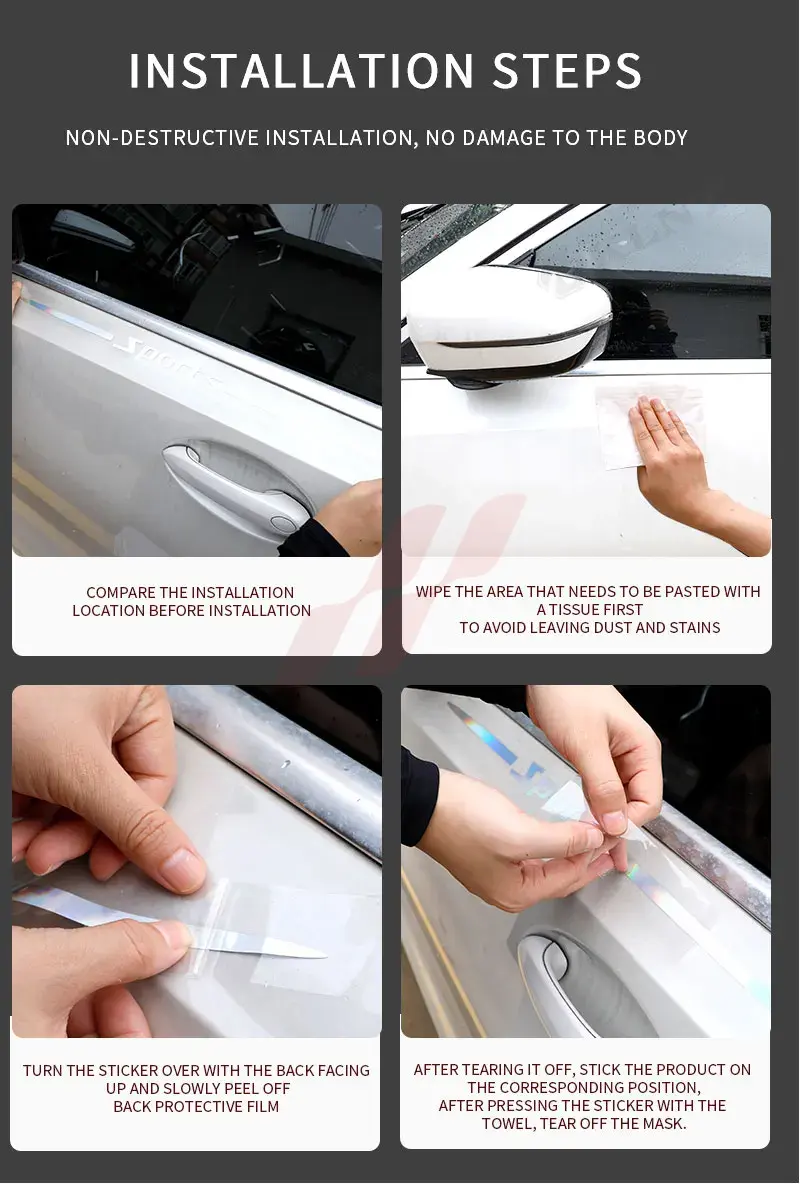 INSTALLATION STEPS

NON-DESTRUCTIVE INSTALLATION, NO DAMAGE TO THE BODY

Sport

COMPARE THE INSTALLATION LOCATION BEFORE INSTALLATION

WIPE THE AREA THAT NEEDS TO BE PASTED WITH A TISSUE FIRST
TO AVOID LEAVING DUST AND STAINS

TURN THE STICKER OVER WITH THE BACK FACING UP AND SLOWLY PEEL OFF
BACK PROTECTIVE FILM

AFTER TEARING IT OFF, STICK THE PRODUCT ON THE CORRESPONDING POSITION,
AFTER PRESSING THE STICKER WITH THE TOWEL, TEAR OFF THE MASK.