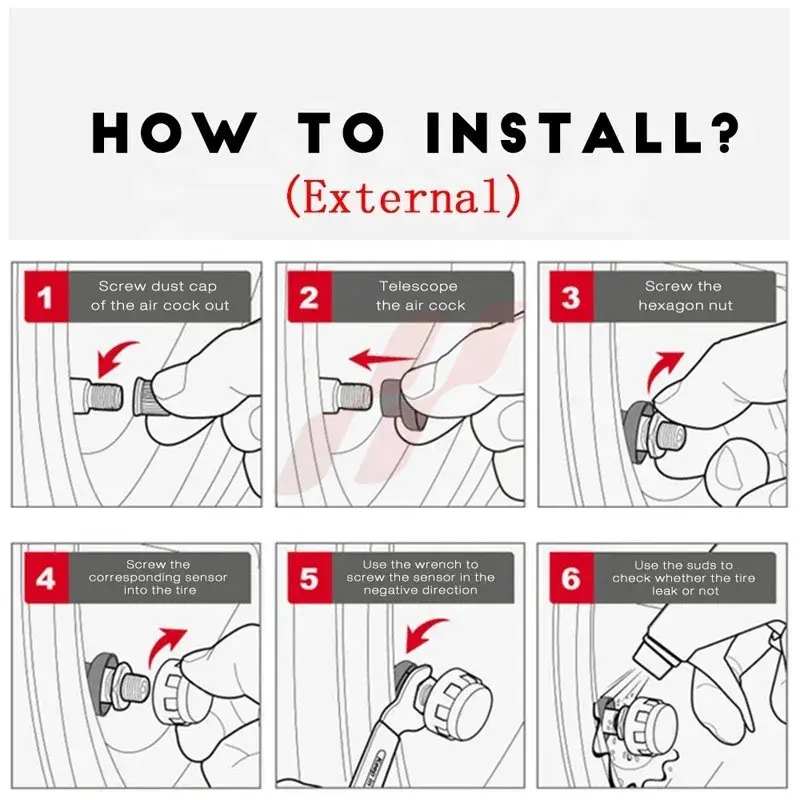 HOW TO INSTALL?
(External)

1 Screw dust cap of the air cock out

2 Telescope the air cock

3 Screw the hexagon nut

4 Screw the corresponding sensor into the tire

5 Use the wrench to screw the sensor in the negative direction

6 Use the suds to check whether the tire leak or not