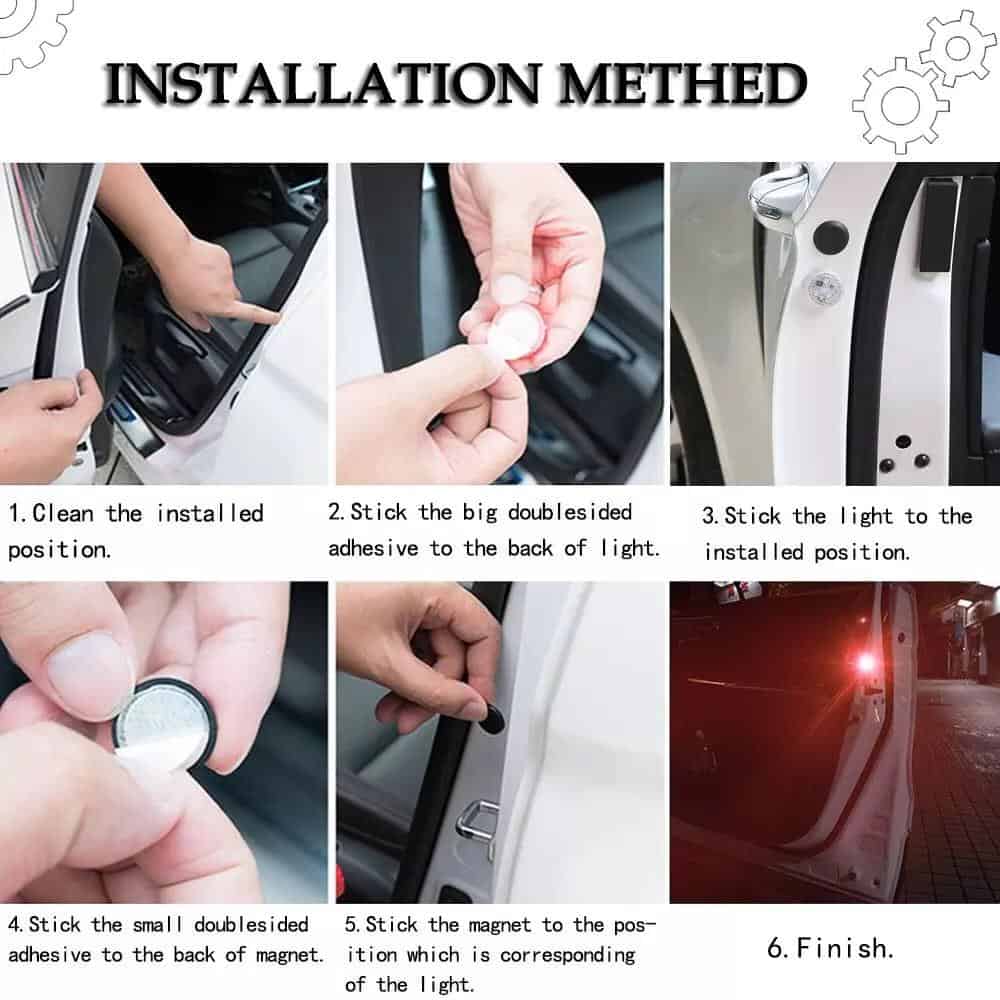 INSTALLATION METHED

1. Clean the installed position.

2. Stick the big doublesided adhesive to the back of light.

3. Stick the light to the installed position.

4. Stick the small doublesided adhesive to the back of magnet.

5. Stick the magnet to the position which is corresponding of the light.

6. Finish.