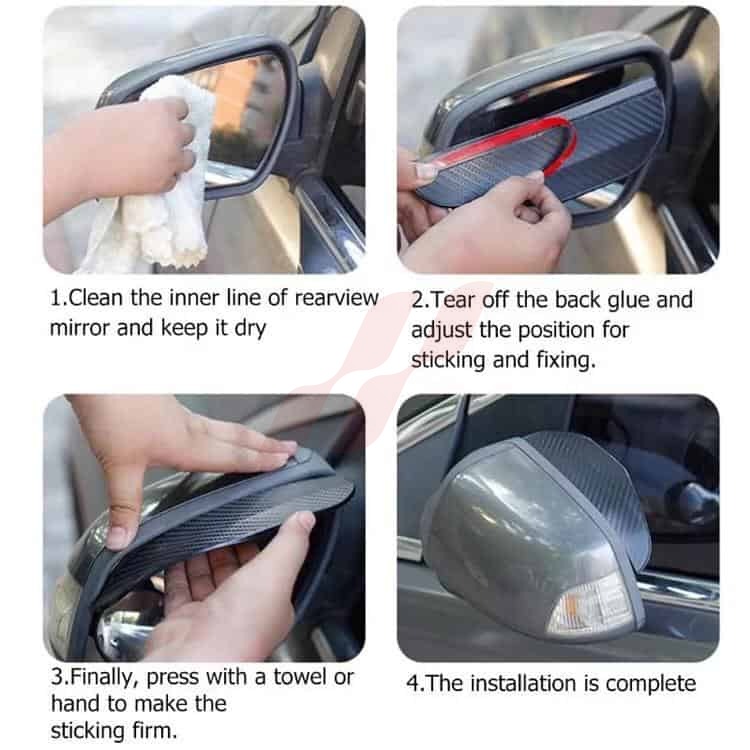 1.Clean the inner line of rearview mirror and keep it dry

2.Tear off the back glue and adjust the position for sticking and fixing.

3.Finally, press with a towel or hand to make the sticking firm.

4.The installation is complete