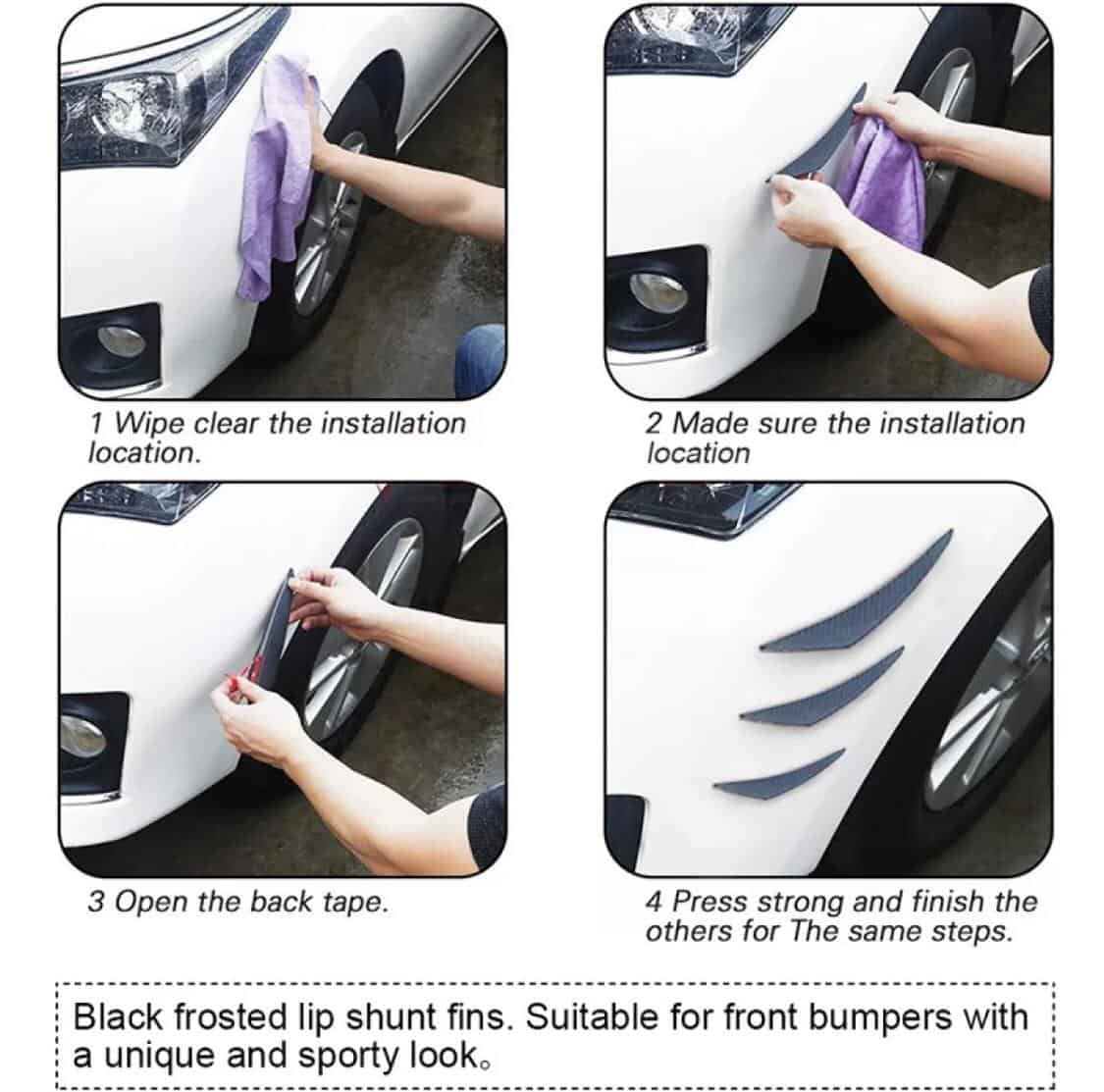 1 Wipe clear the installation location.

2 Made sure the installation location

3 Open the back tape.

4 Press strong and finish the others for The same steps.

Black frosted lip shunt fins. Suitable for front bumpers with a unique and sporty look。