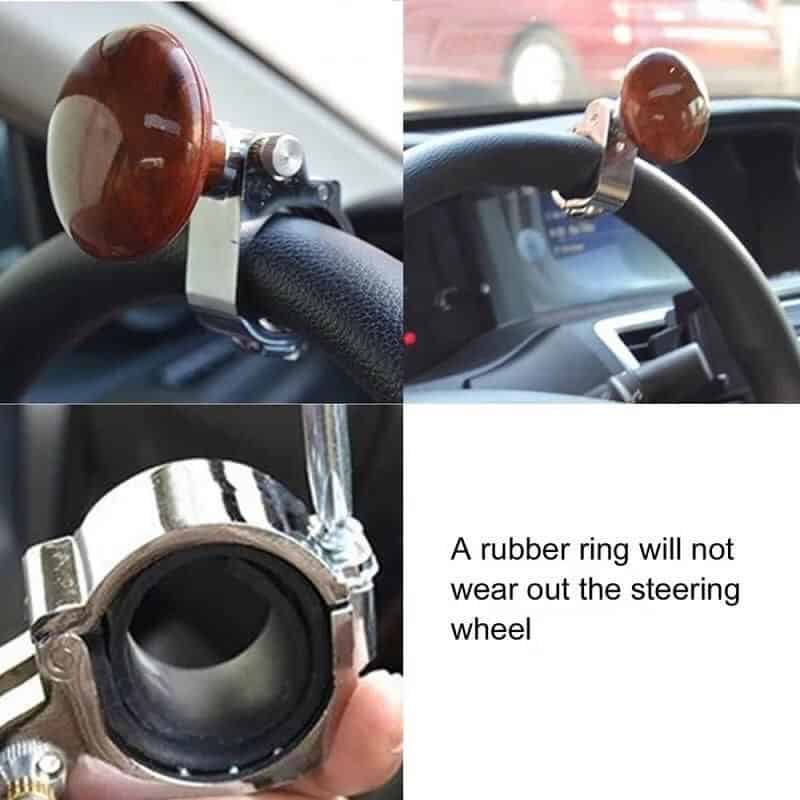 A rubber ring will not wear out the steering wheel