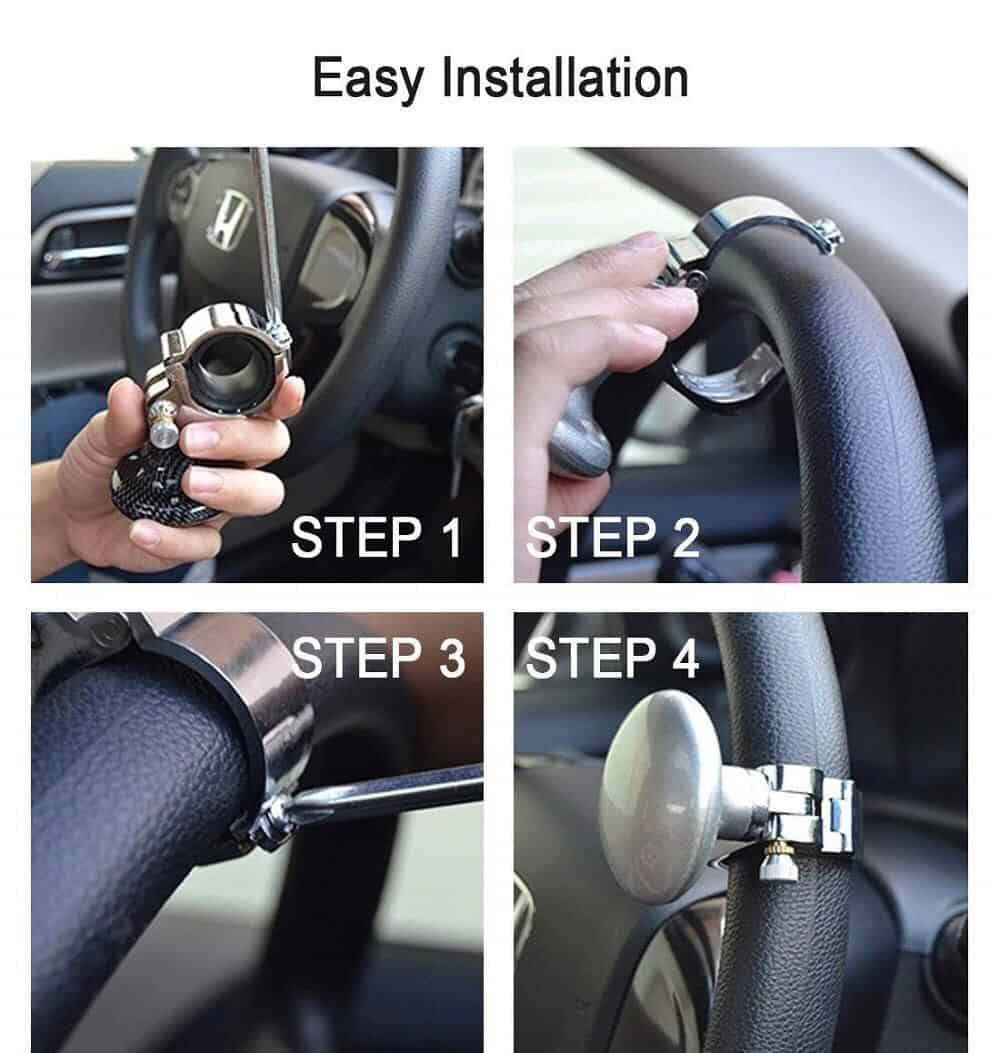 Easy Installation

STEP 1

STEP 2

STEP 3

STEP 4