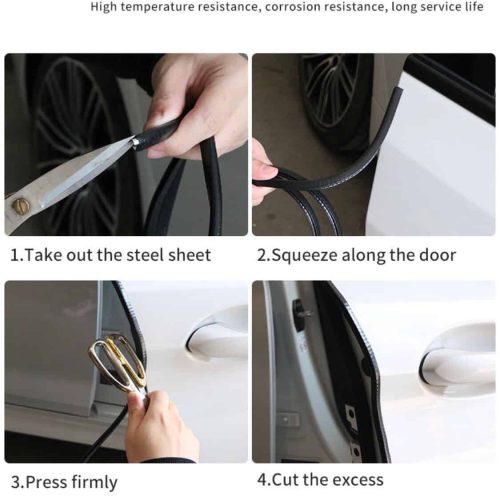 High temperature resistance, corrosion resistance, long service life

1.Take out the steel sheet

2.Squeeze along the door

3.Press firmly

4.Cut the excess