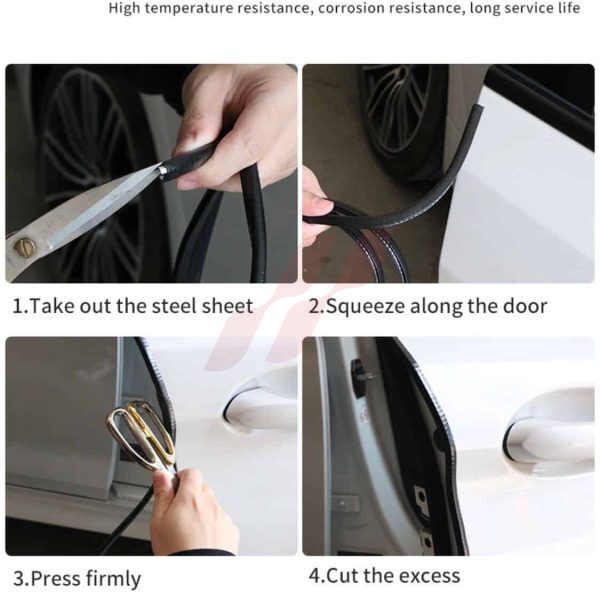 High temperature resistance, corrosion resistance, long service life

1.Take out the steel sheet

2.Squeeze along the door

3.Press firmly

4.Cut the excess