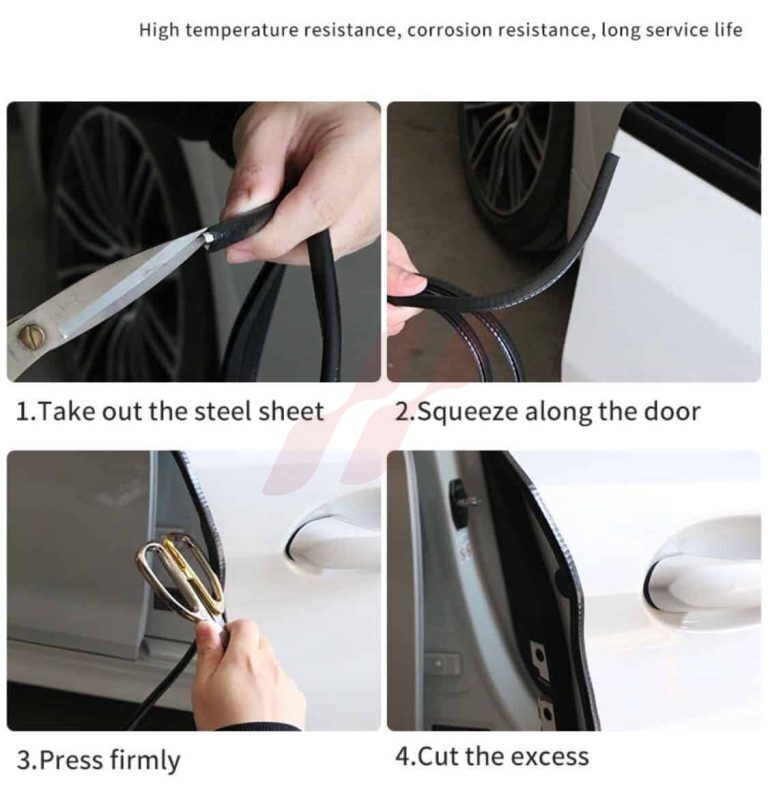 High temperature resistance, corrosion resistance, long service life

1.Take out the steel sheet

2.Squeeze along the door

3.Press firmly

4.Cut the excess