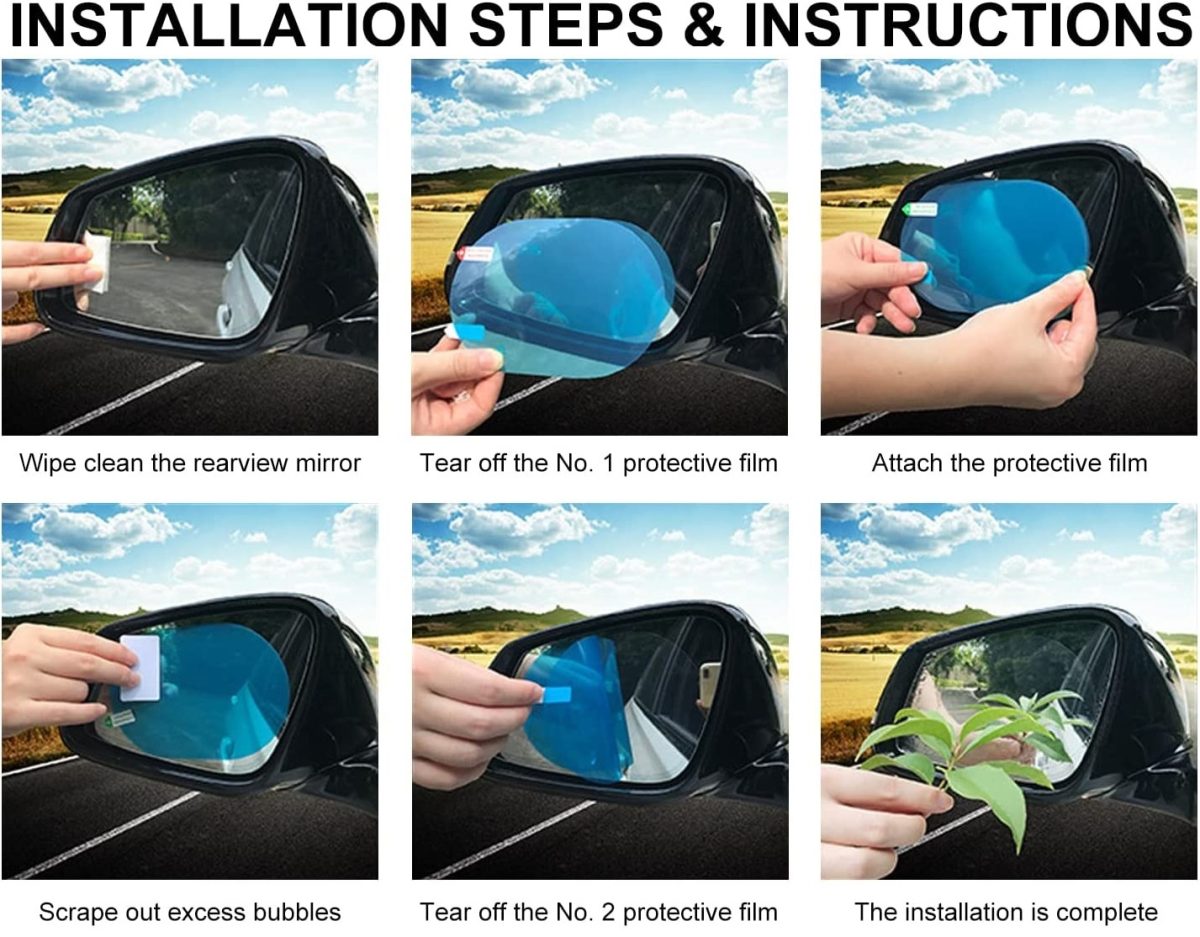 INSTALLATION STEPS & INSTRUCTIONS

Wipe clean the rearview mirror

Tear off the No. 1 protective film

Attach the protective film

Scrape out excess bubbles

Tear off the No. 2 protective film

The installation is complete