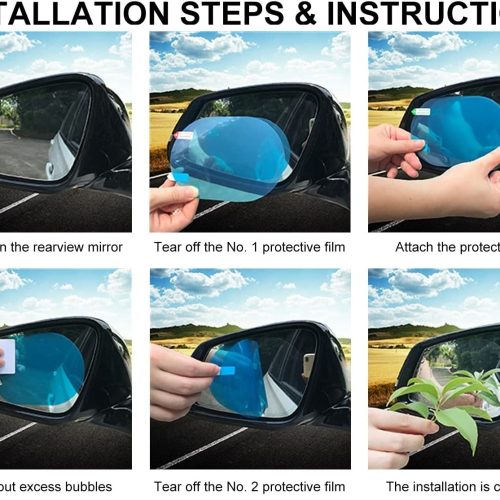 TALLATION STEPS & INSTRUCTI

n the rearview mirror

Tear off the No. 1 protective film

Attach the protect

out excess bubbles

Tear off the No. 2 protective film

The installation is c