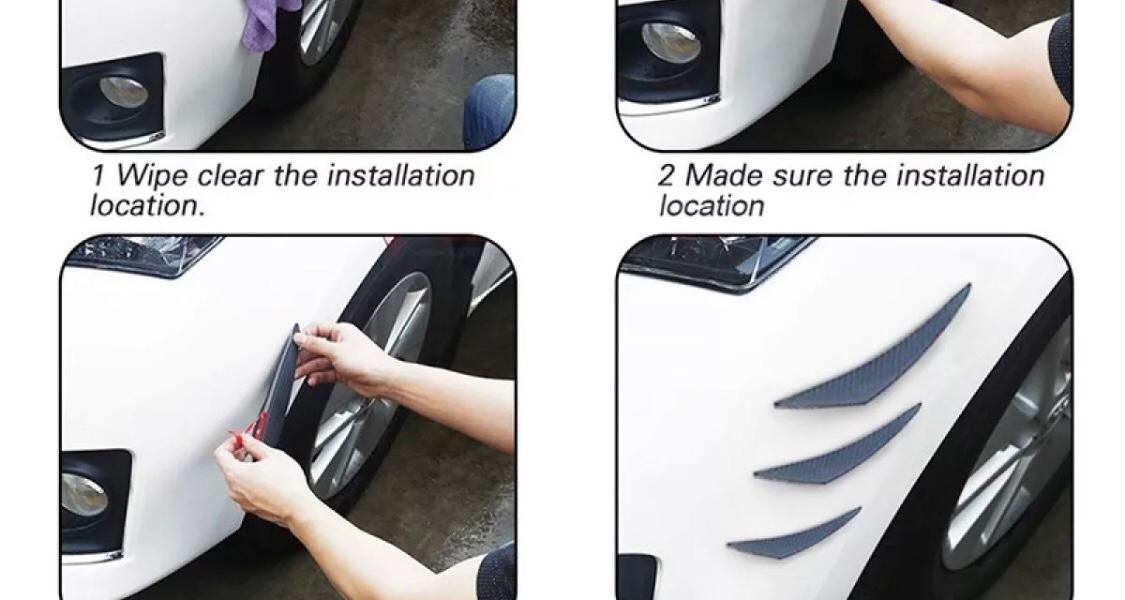 1 Wipe clear the installation location.

2 Made sure the installation location