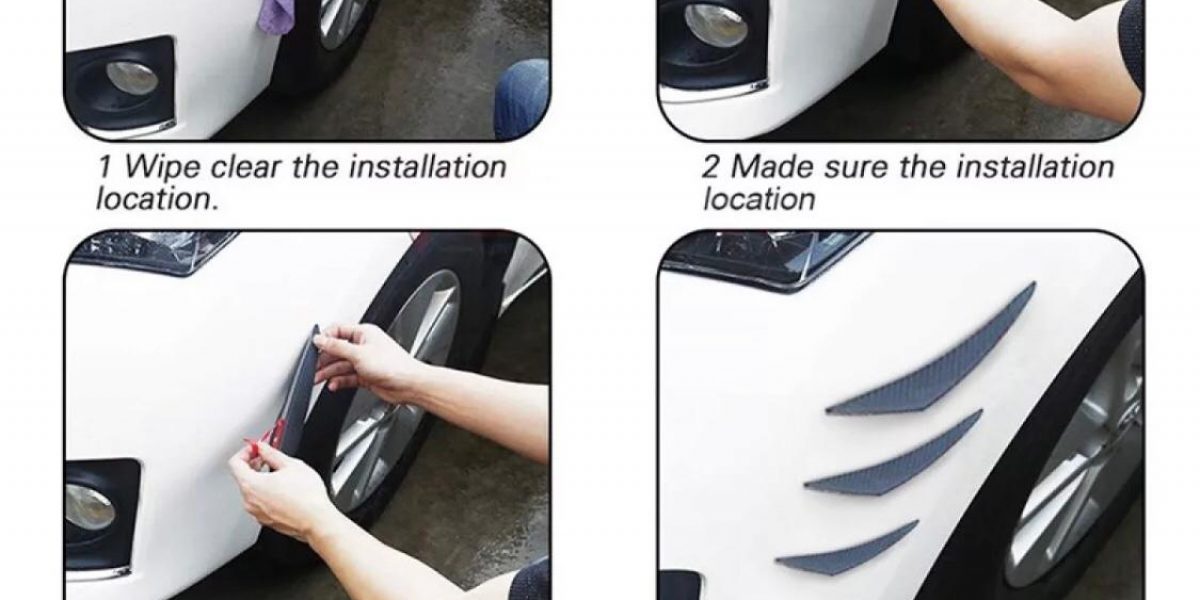 1 Wipe clear the installation location.

2 Made sure the installation location